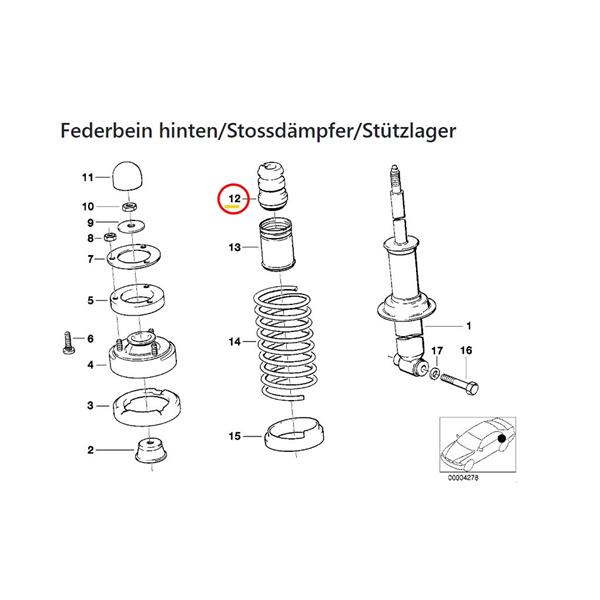 Federbein hinten/Stossdämpfer/Stützlager

11
10
9
8
7
5
6
4
3
2
12
13
14
15
1
17
16
00004278