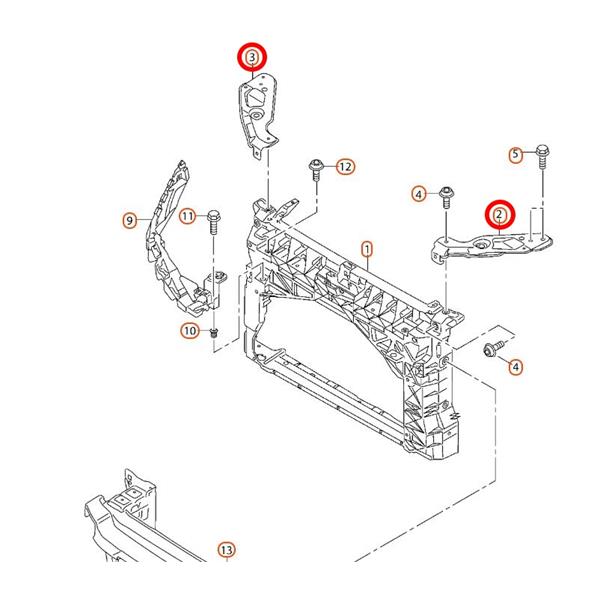 3
12
5
4
2
9
11
1
10
4
13