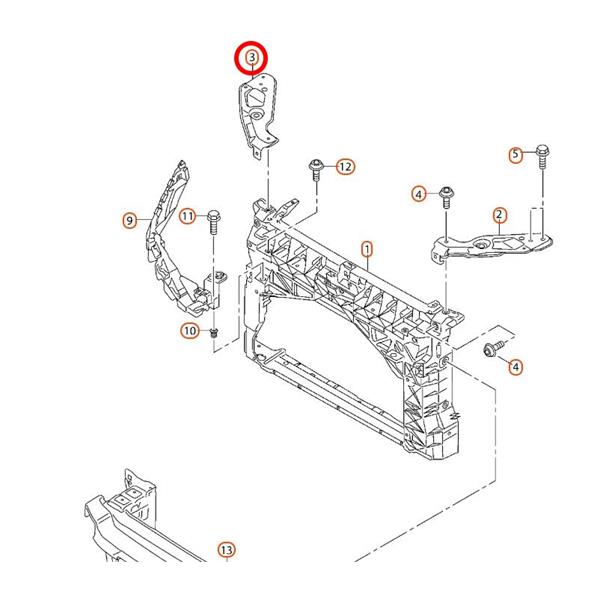 3
12
5
4
2
9
11
1
10
4
13