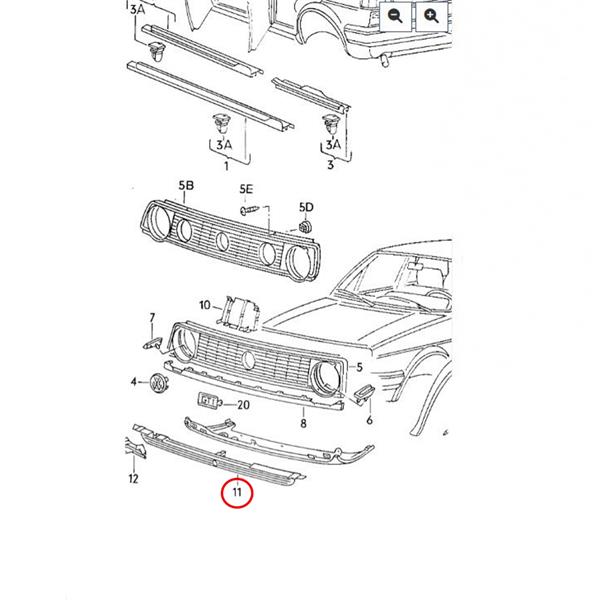 3A
3A
1
3A
3
5B
5E
5D
10
7
5
4
GTI
20
8
6
12
11