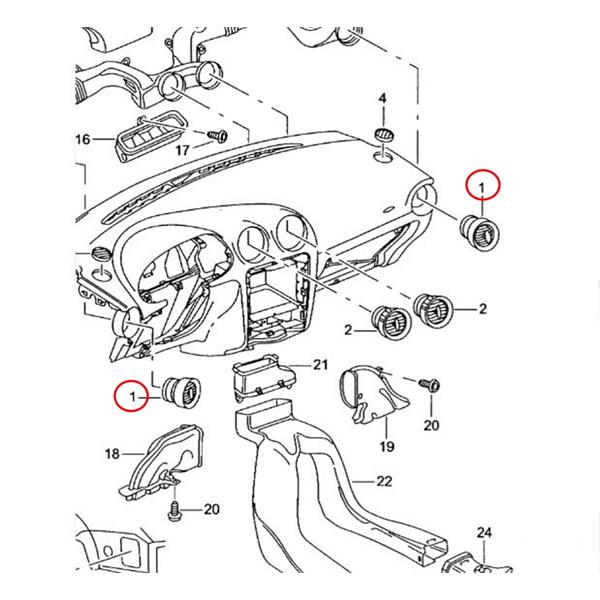 4
16
17
1
2
2
21
1
20
19
18
22
20
24